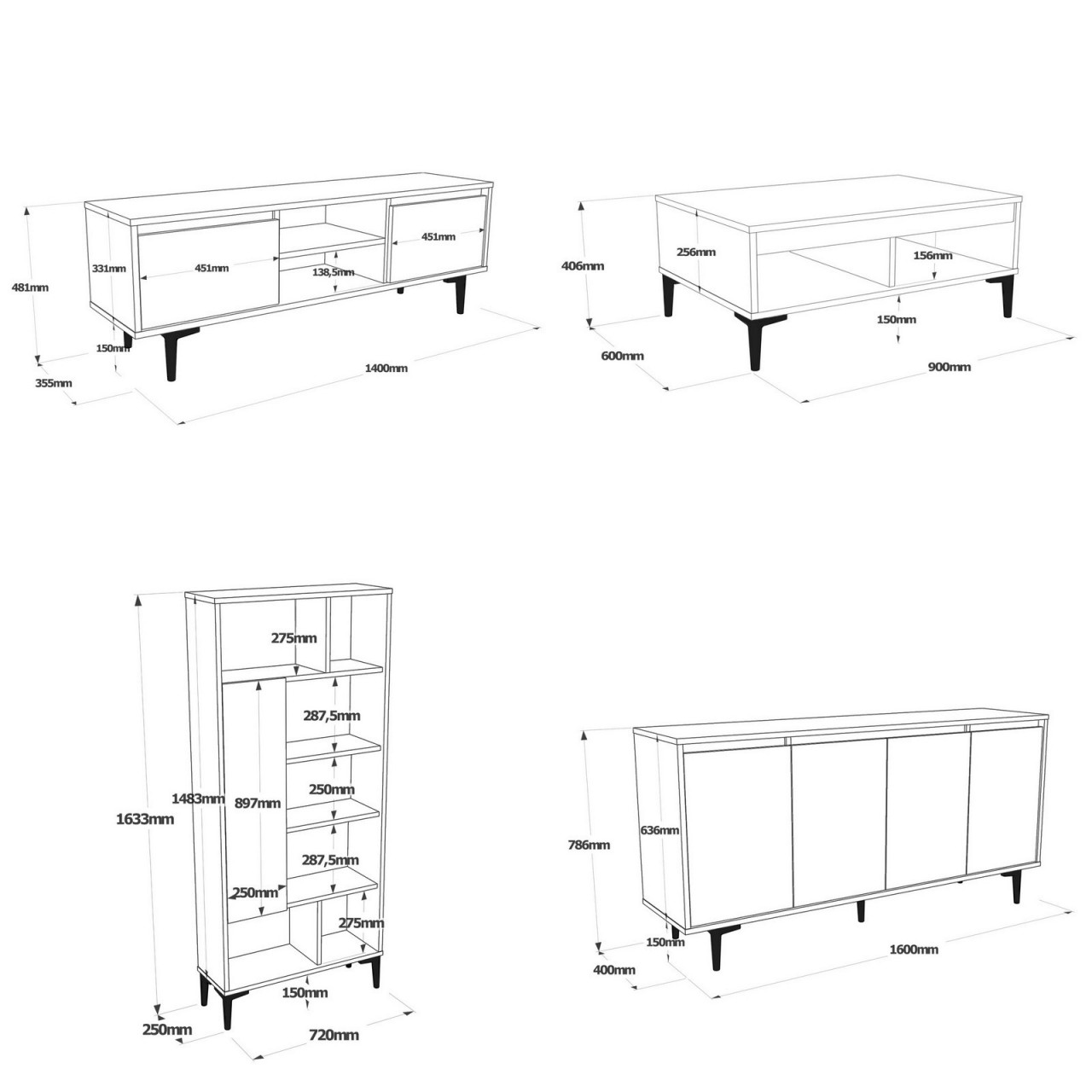 481mm
331mm
451mm
138,5mm
451mm
150mm
355mm
1400mm

406mm
256mm
156mm
150mm
600mm
900mm

1633mm
1483mm
275mm
287,5mm
897mm
250mm
287,5mm
250mm
275mm
150mm
250mm
720mm

786mm
636mm
150mm
400mm
1600mm