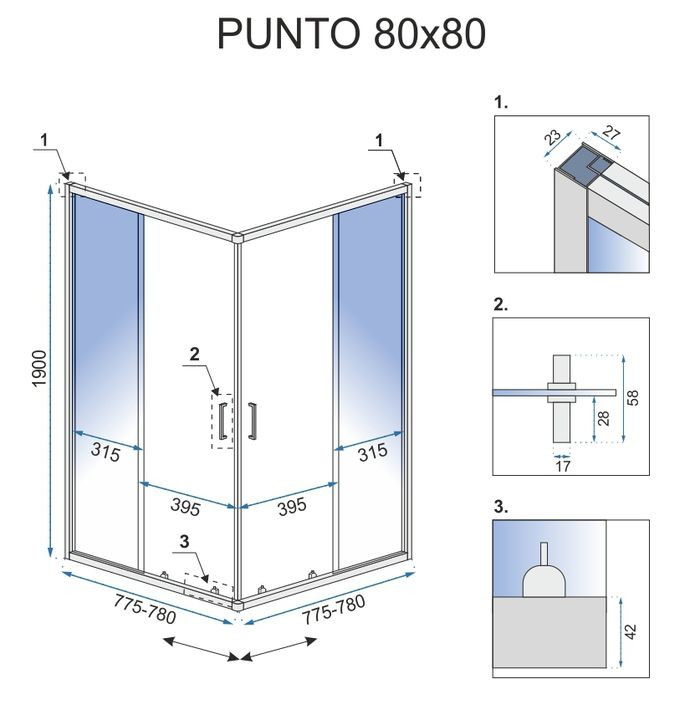 PUNTO 80x80

1

1

1900

2

315

315

395

395

3

775-780

775-780

1.

23

27

2.

58

28

17

3.

42