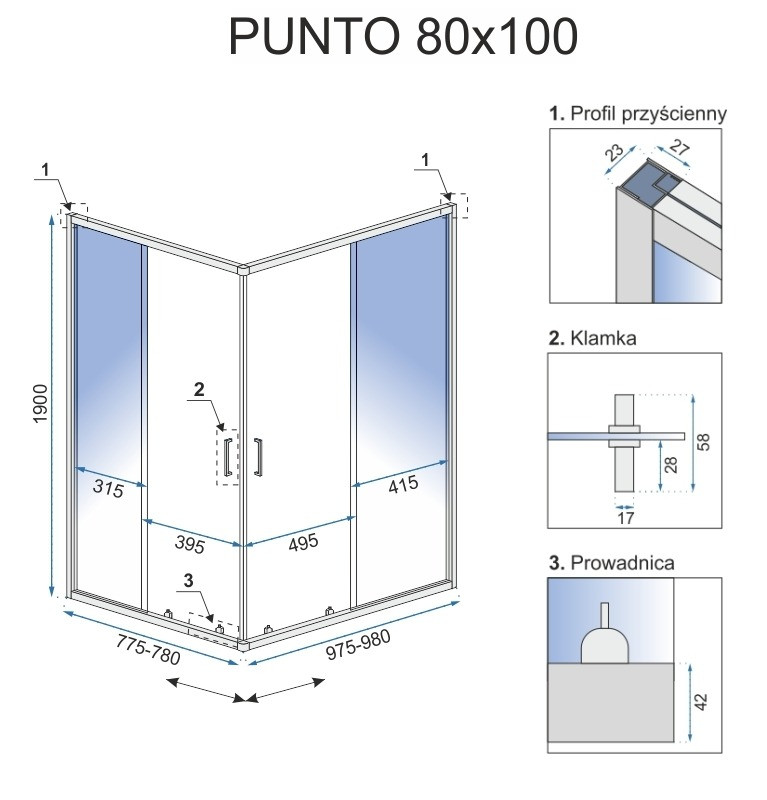 PUNTO 80x100

1
1
1900
2
315
415
395
495
3
775-780
975-980

1. Profil przyścienny
23
27

2. Klamka
58
28
17

3. Prowadnica
42