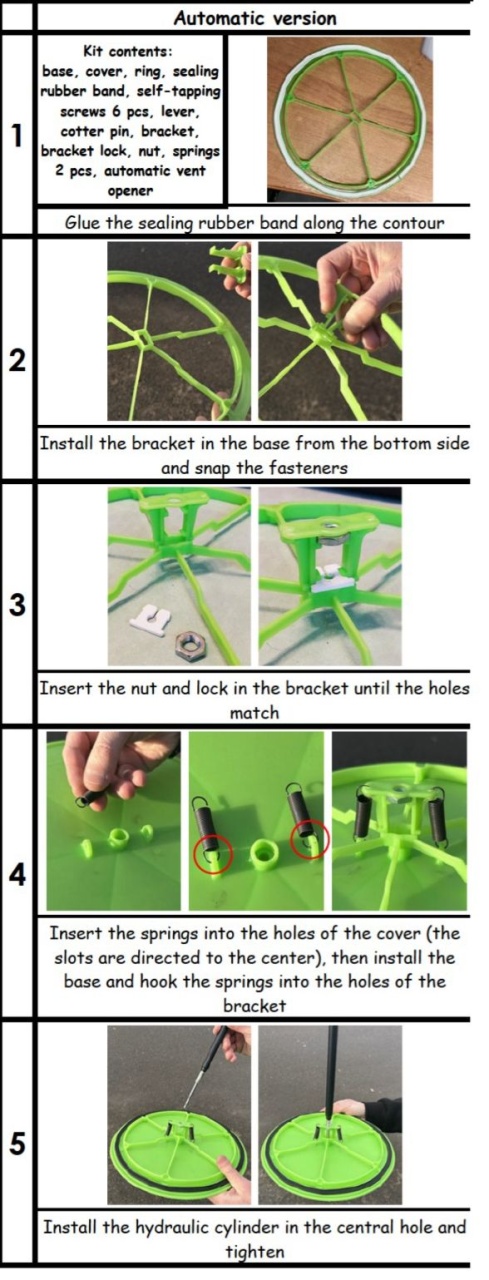 Automatic version

1

Kit contents: base, cover, ring, sealing rubber band, self-tapping screws 6 pcs, lever, cotter pin, bracket, bracket lock, nut, springs 2 pcs, automatic vent opener

Glue the sealing rubber band along the contour

2

Install the bracket in the base from the bottom side and snap the fasteners

3

Insert the nut and lock in the bracket until the holes match

4

Insert the springs into the holes of the cover (the slots are directed to the center), then install the base and hook the springs into the holes of the bracket

5

Install the hydraulic cylinder in the central hole and tighten