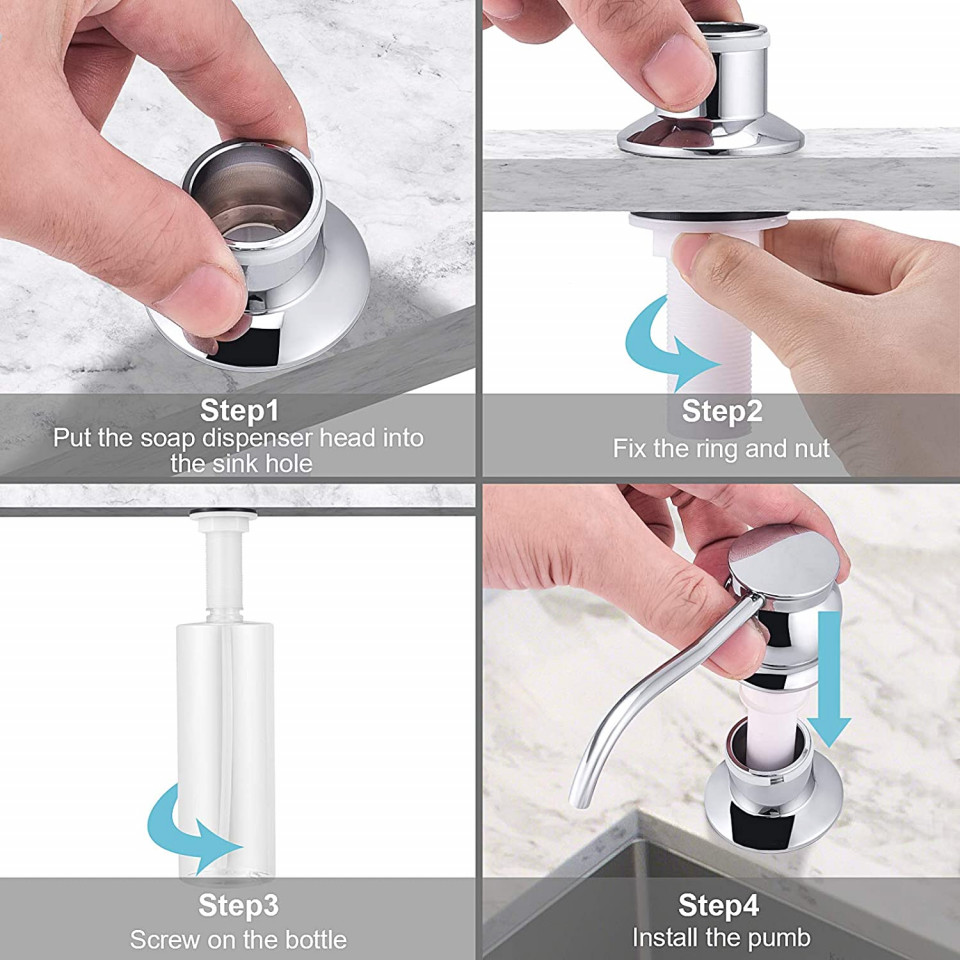 Step1
Put the soap dispenser head into the sink hole

Step2
Fix the ring and nut

Step3
Screw on the bottle

Step4
Install the pumb