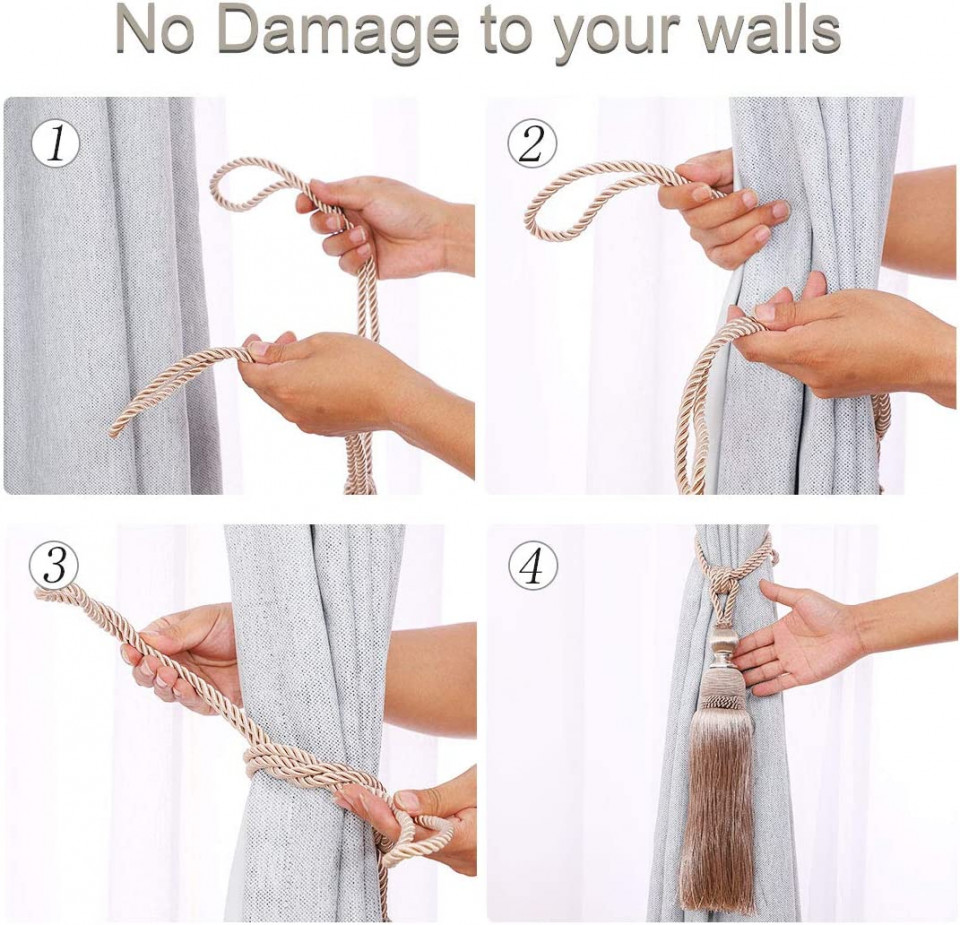 No Damage to your walls

1

2

3

4