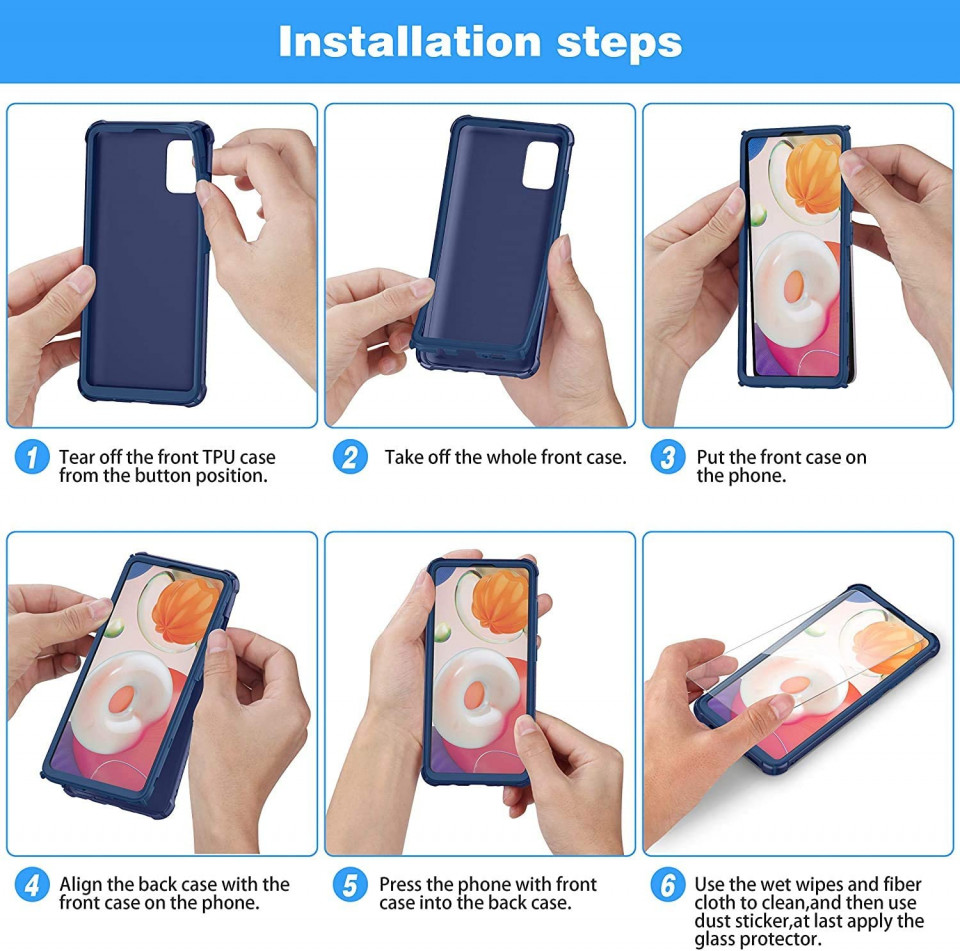 Installation steps

1 Tear off the front TPU case from the button position.

2 Take off the whole front case.

3 Put the front case on the phone.

4 Align the back case with the front case on the phone.

5 Press the phone with front case into the back case.

6 Use the wet wipes and fiber cloth to clean,and then use dust sticker,at last apply the glass protector.