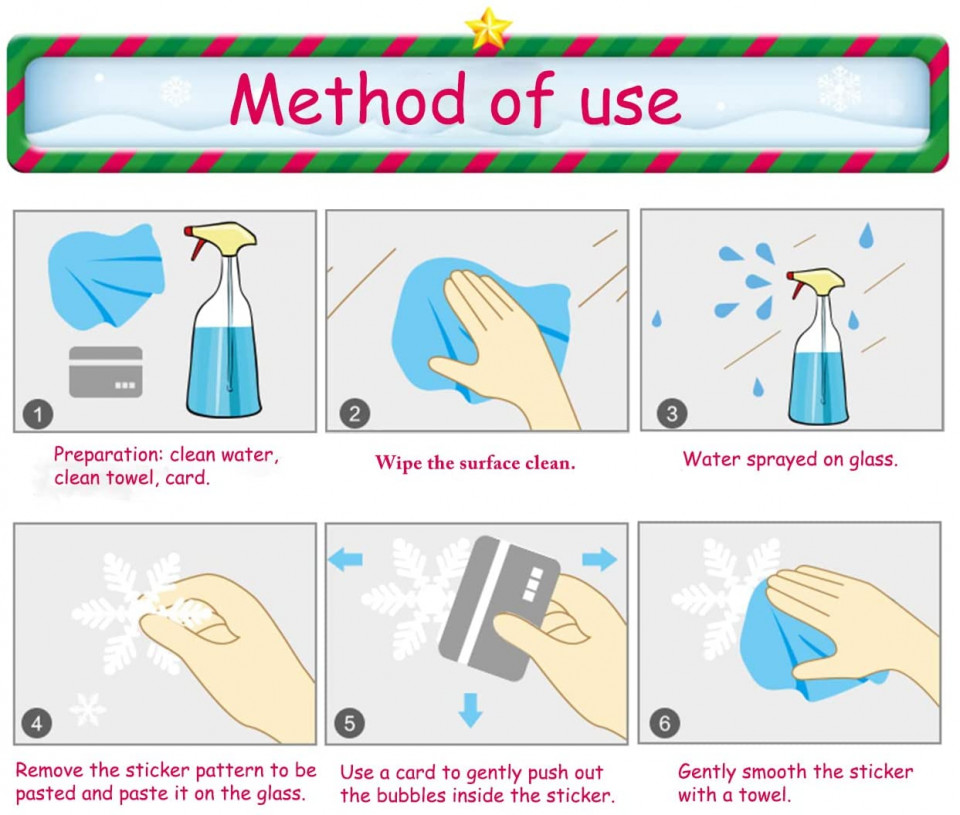 Method of use

1
Preparation: clean water, clean towel, card.

2
Wipe the surface clean.

3
Water sprayed on glass.

4
Remove the sticker pattern to be pasted and paste it on the glass.

5
Use a card to gently push out the bubbles inside the sticker.

6
Gently smooth the sticker with a towel.