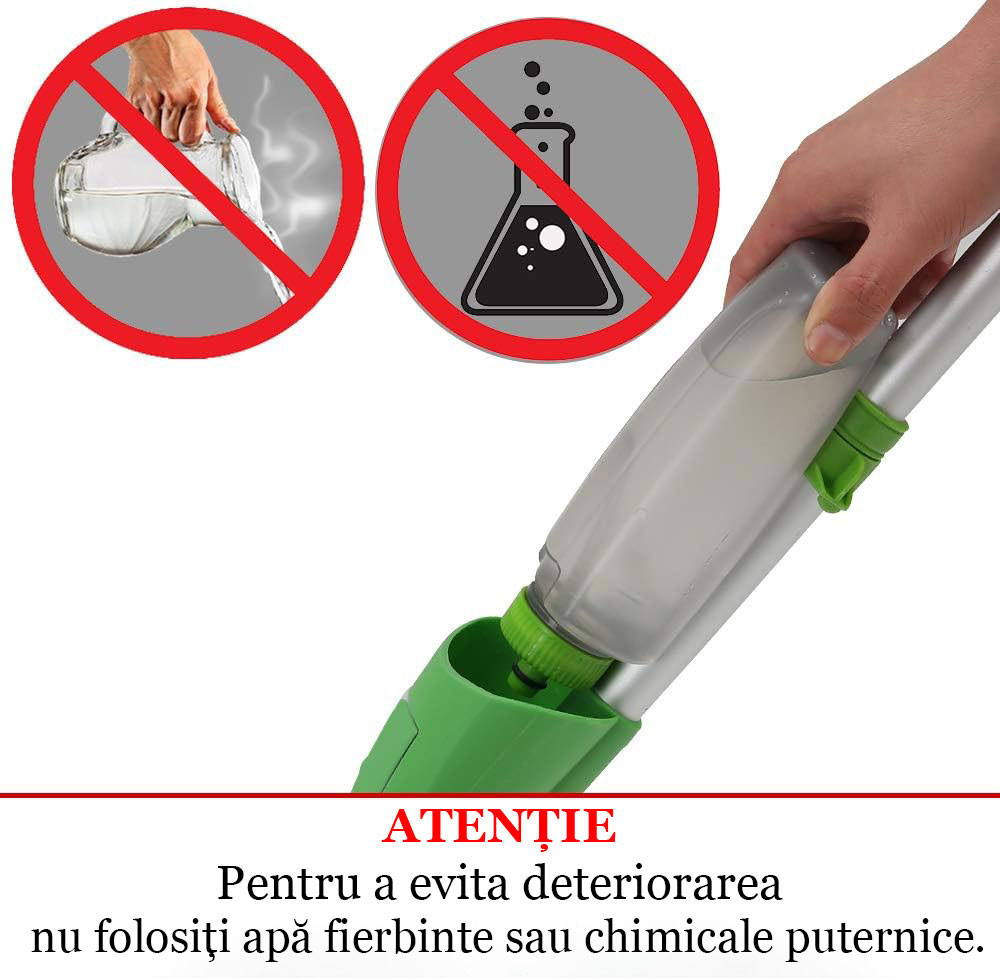 ATENȚIE
Pentru a evita deteriorarea nu folosiți apă fierbinte sau chimicale puternice.