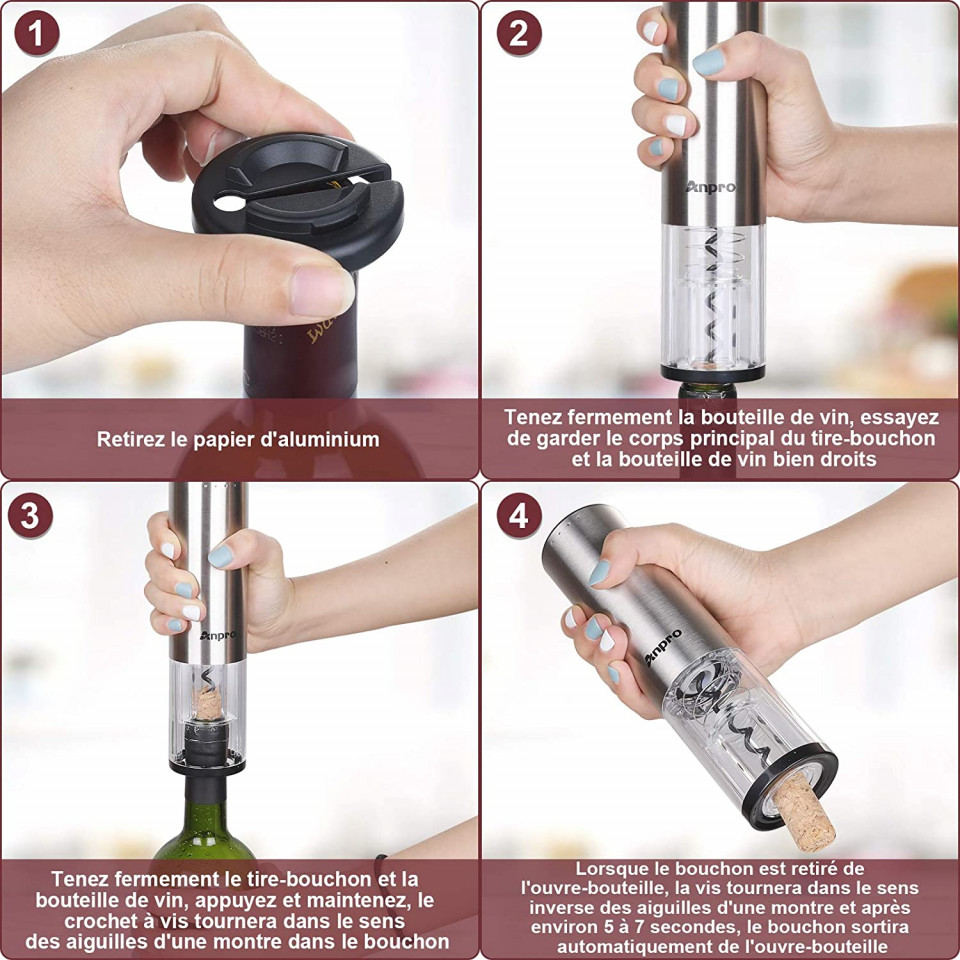 1

Retirez le papier d'aluminium

2

Anpro

Tenez fermement la bouteille de vin, essayez de garder le corps principal du tire-bouchon et la bouteille de vin bien droits

3

Anpro

Tenez fermement le tire-bouchon et la bouteille de vin, appuyez et maintenez, le crochet à vis tournera dans le sens des aiguilles d'une montre dans le bouchon

4

Anpro

Lorsque le bouchon est retiré de l'ouvre-bouteille, la vis tournera dans le sens inverse des aiguilles d'une montre et après environ 5 à 7 secondes, le bouchon sortira automatiquement de l'ouvre-bouteille