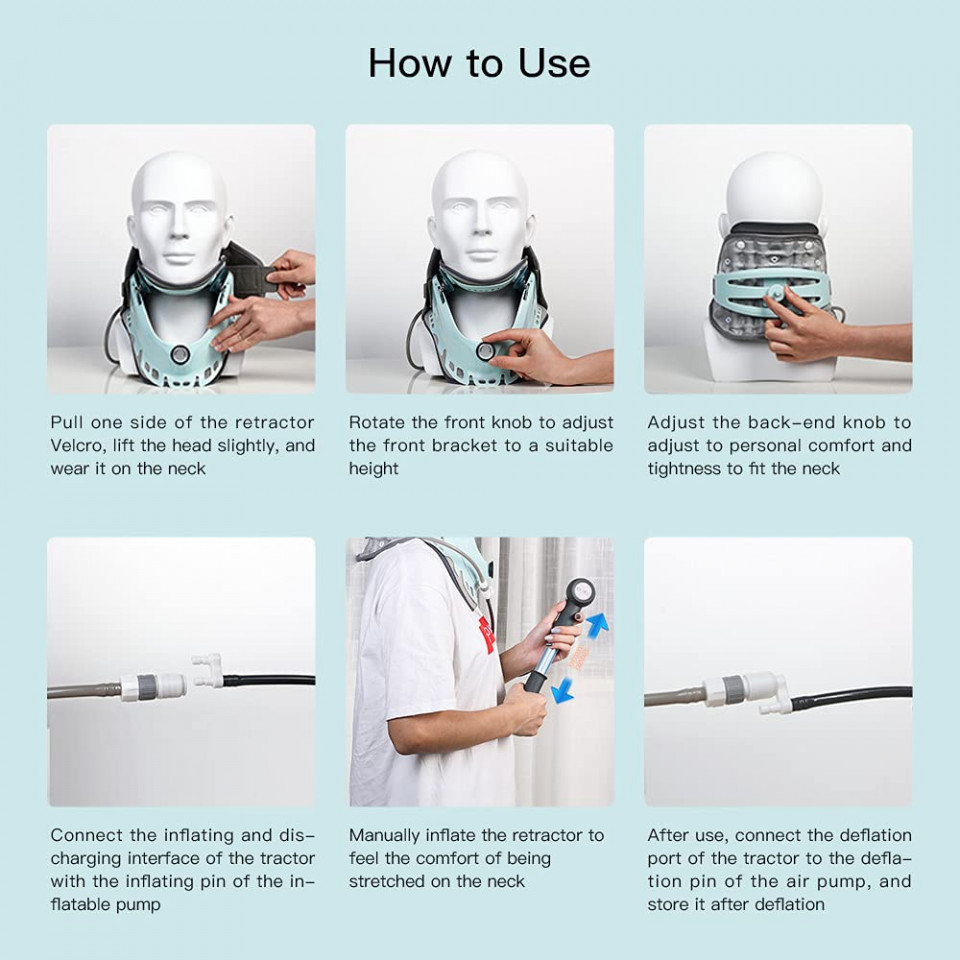 How to Use

Pull one side of the retractor Velcro, lift the head slightly, and wear it on the neck

Rotate the front knob to adjust the front bracket to a suitable height

Adjust the back-end knob to adjust to personal comfort and tightness to fit the neck

Connect the inflating and discharging interface of the tractor with the inflating pin of the inflatable pump

Manually inflate the retractor to feel the comfort of being stretched on the neck

After use, connect the deflation port of the tractor to the deflation pin of the air pump, and store it after deflation