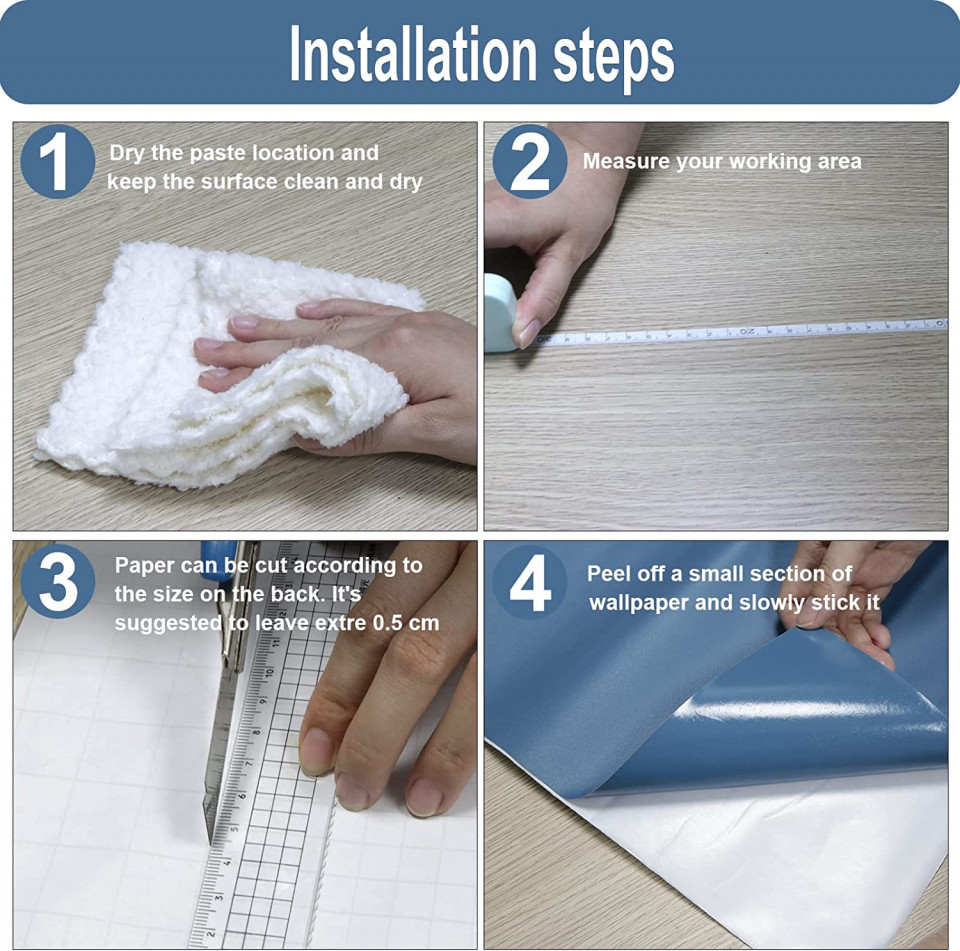 Installation steps

1 Dry the paste location and keep the surface clean and dry

2 Measure your working area

3 Paper can be cut according to the size on the back. It's suggested to leave extre 0.5 cm

4 Peel off a small section of wallpaper and slowly stick it