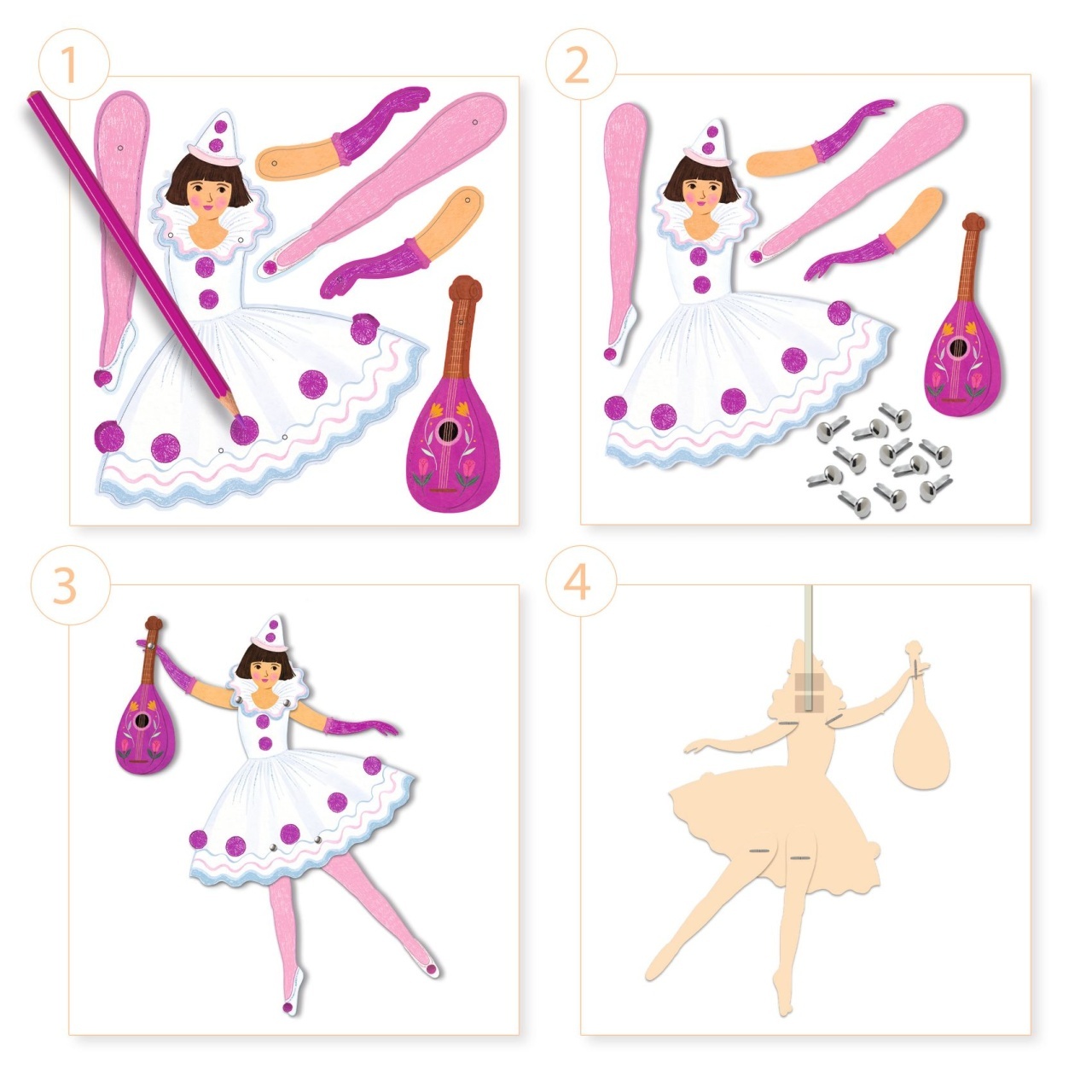 1

2

3

4