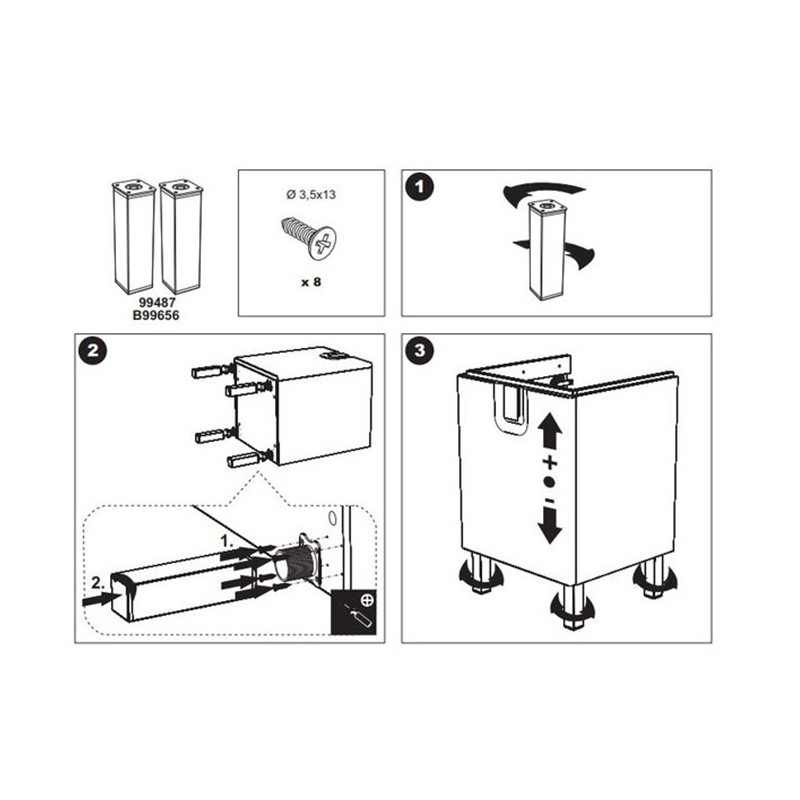 99487
B99656

Ø 3,5x13

x 8

1

2

1.

2.

3

+

-