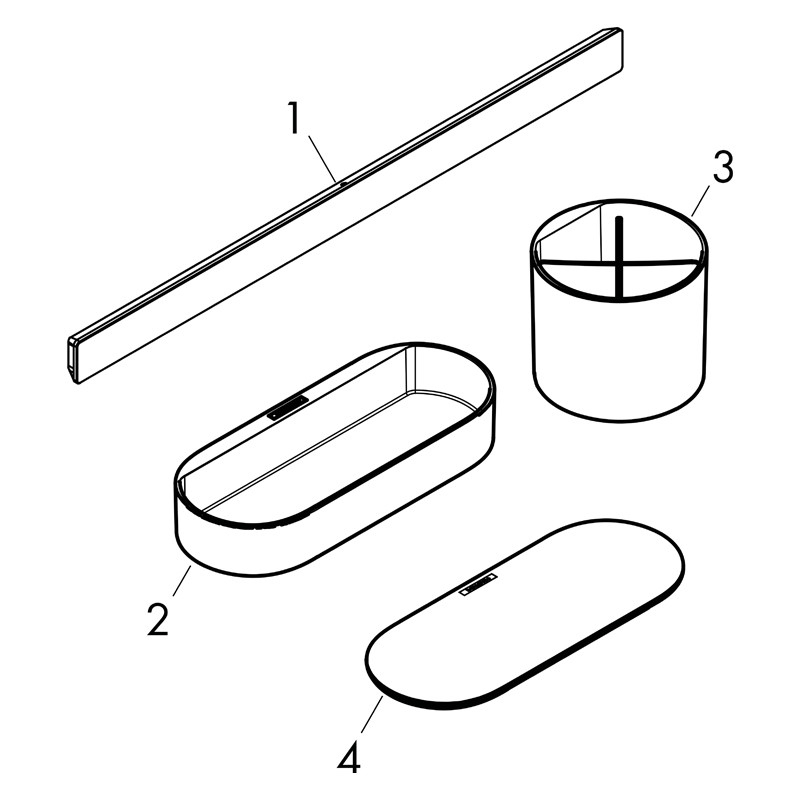 1

3

2

4