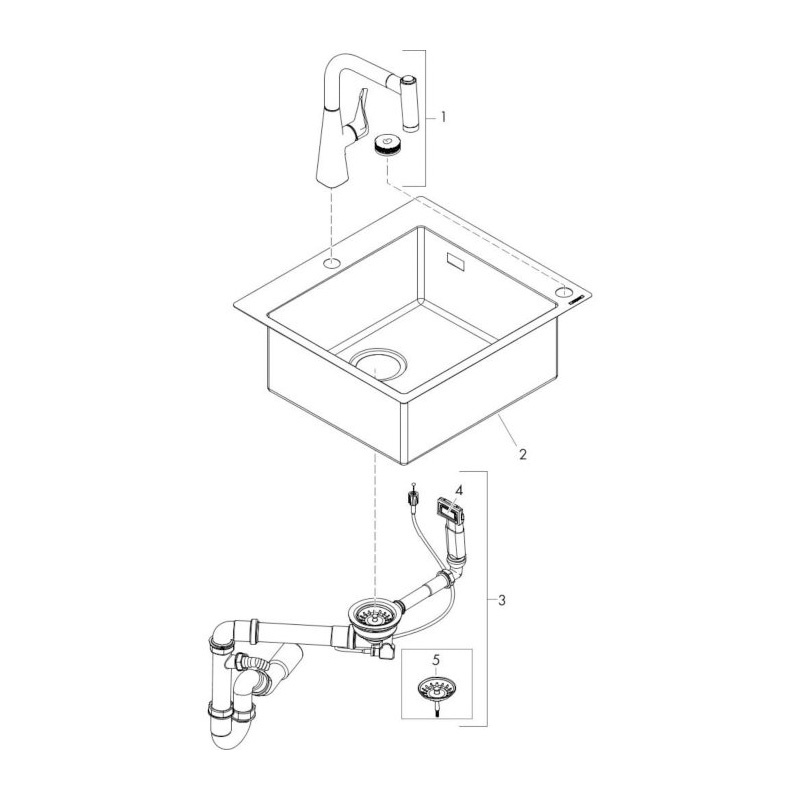 1
2
4
3
5