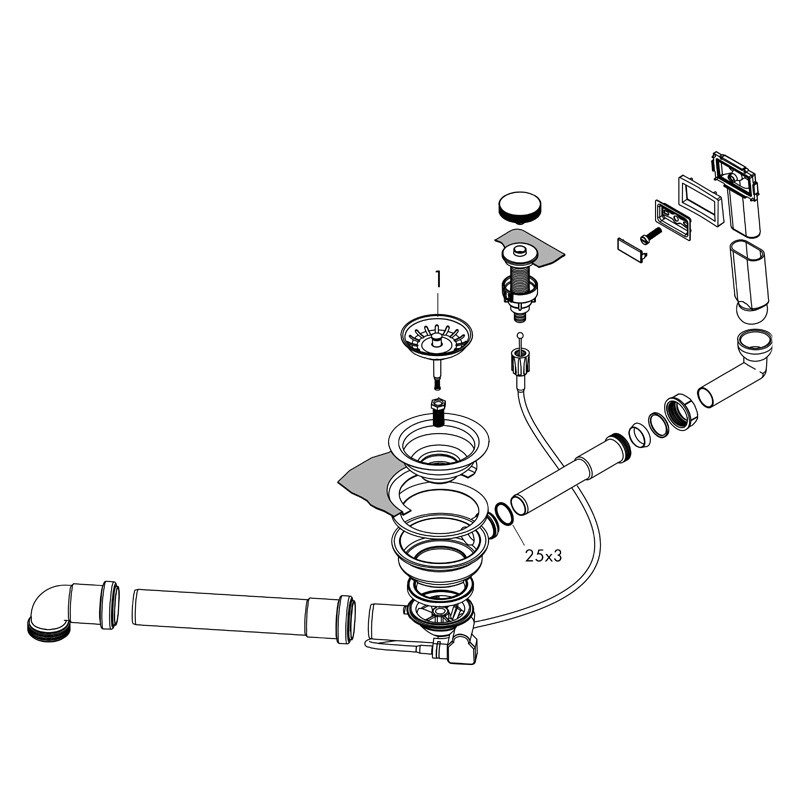 1

25x3