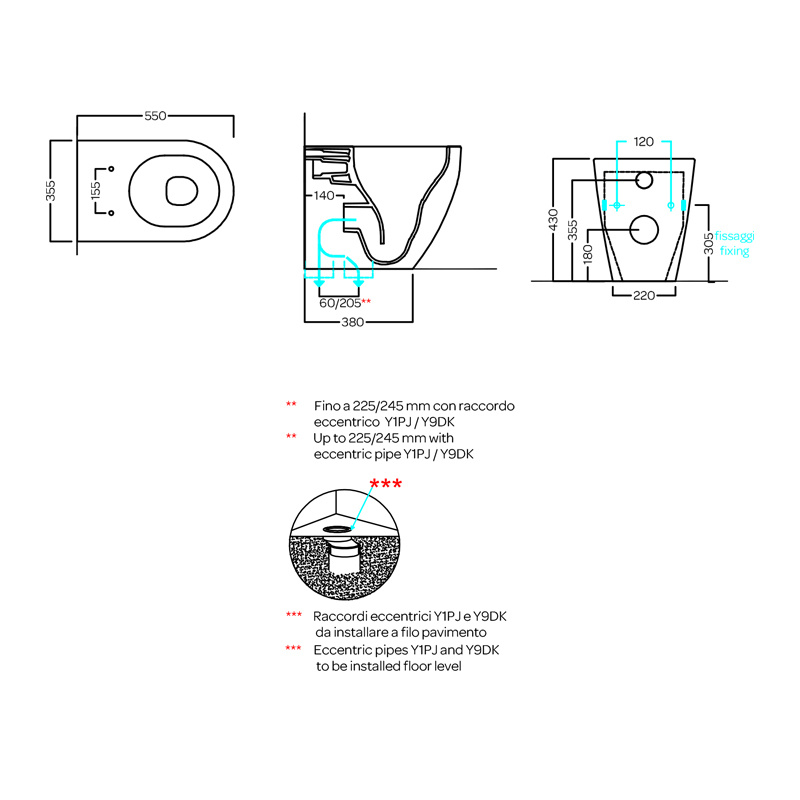 550
355
155

140
60/205**
380

120
430
355
180
305
fissaggi
fixing
220

** Fino a 225/245 mm con raccordo eccentrico Y1PJ / Y9DK
** Up to 225/245 mm with eccentric pipe Y1PJ / Y9DK

***

*** Raccordi eccentrici Y1PJ e Y9DK da installare a filo pavimento
*** Eccentric pipes Y1PJ and Y9DK to be installed floor level