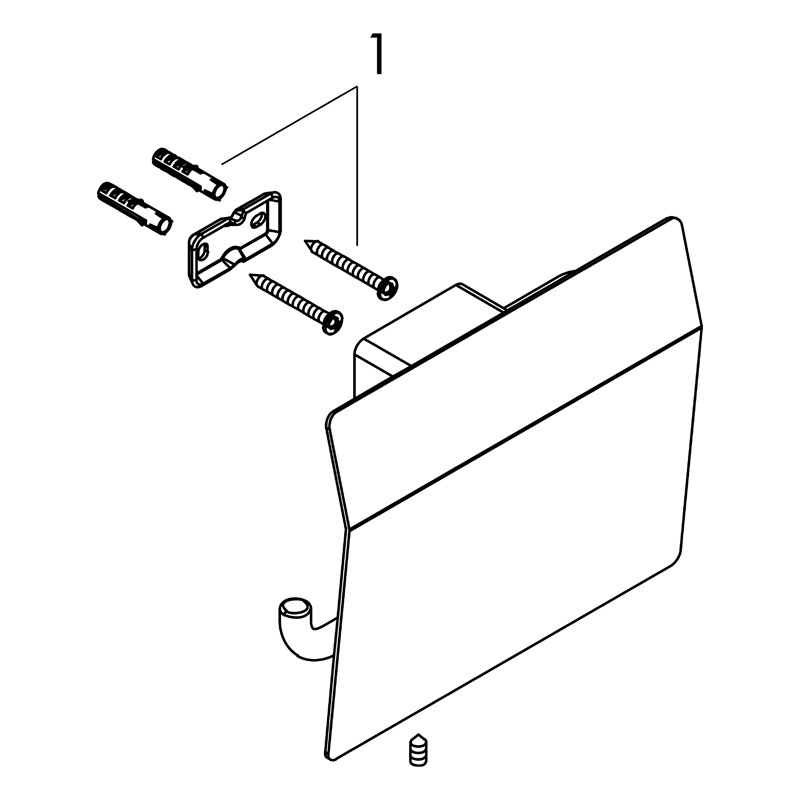 1