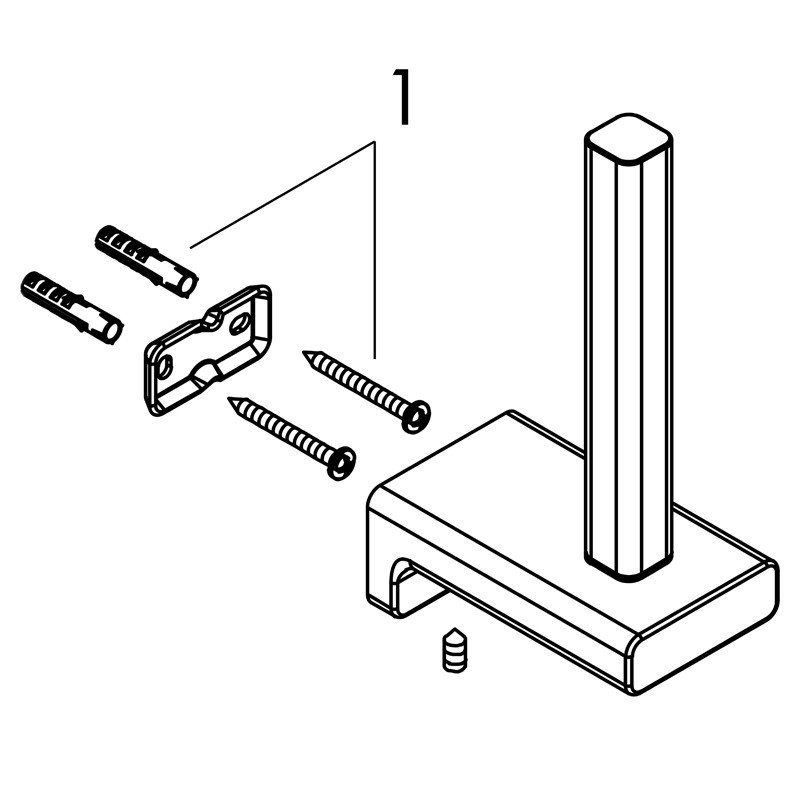 1