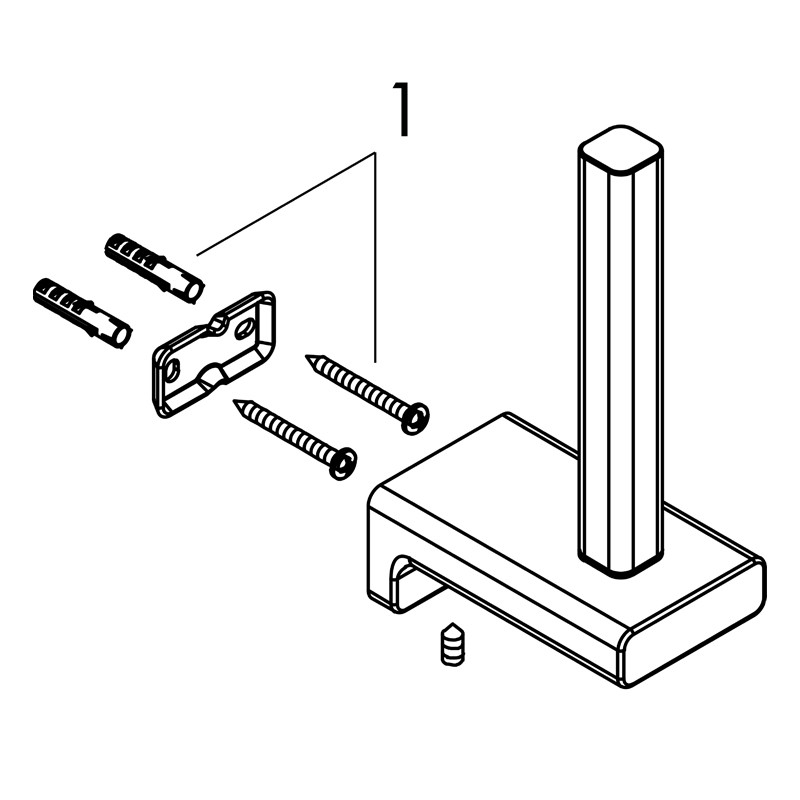 1