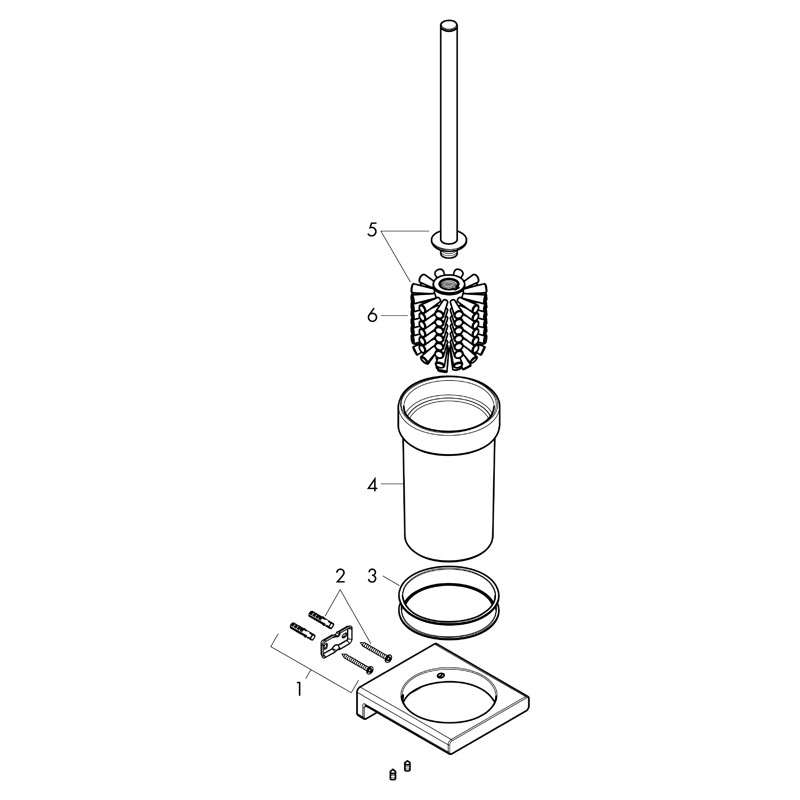 5
6
4
2
3
1