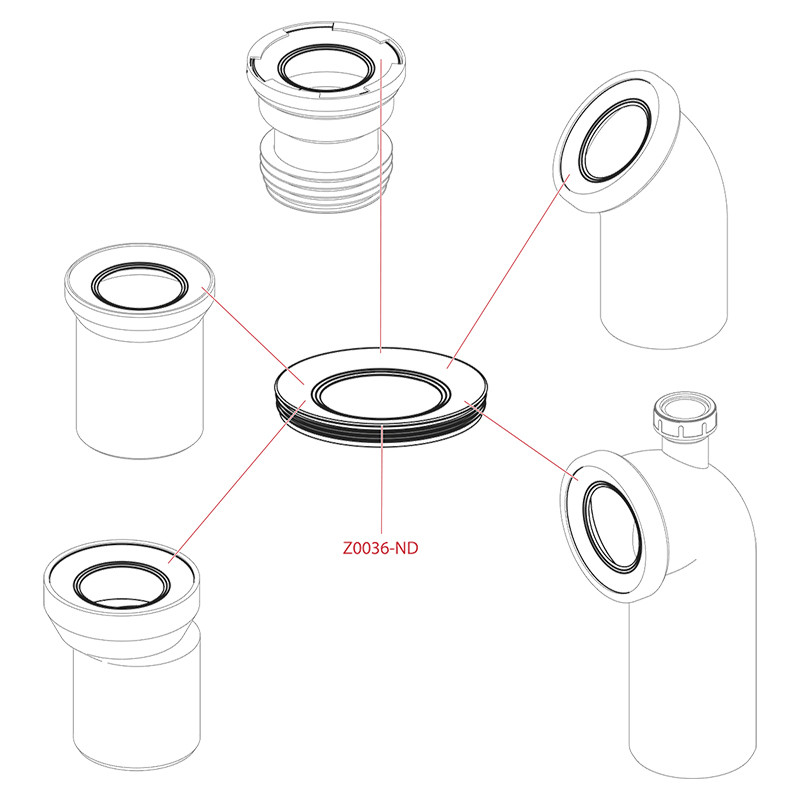 Z0036-ND