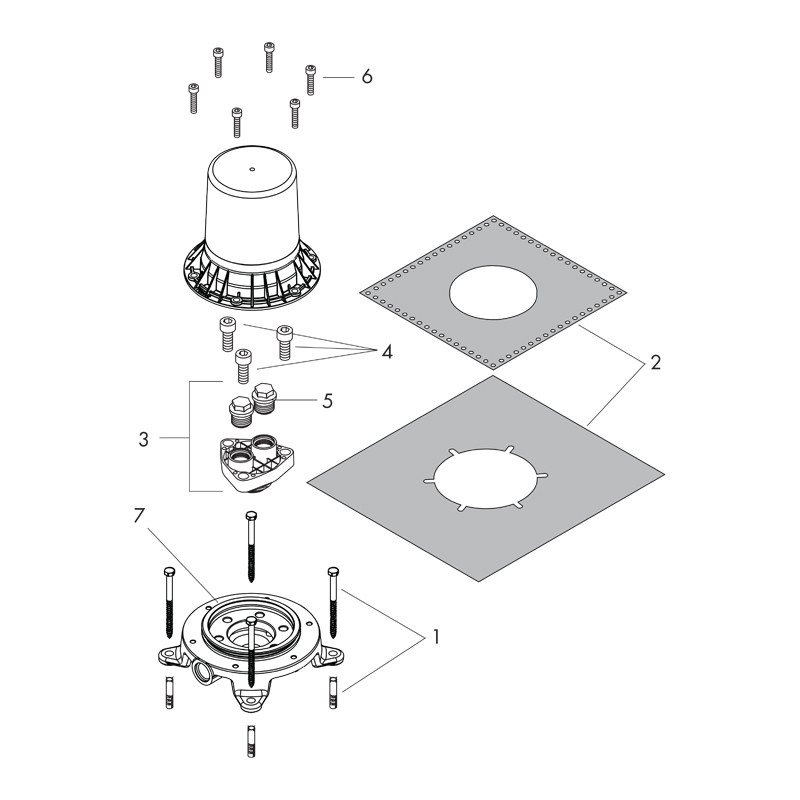 6
4
2
5
3
7
1