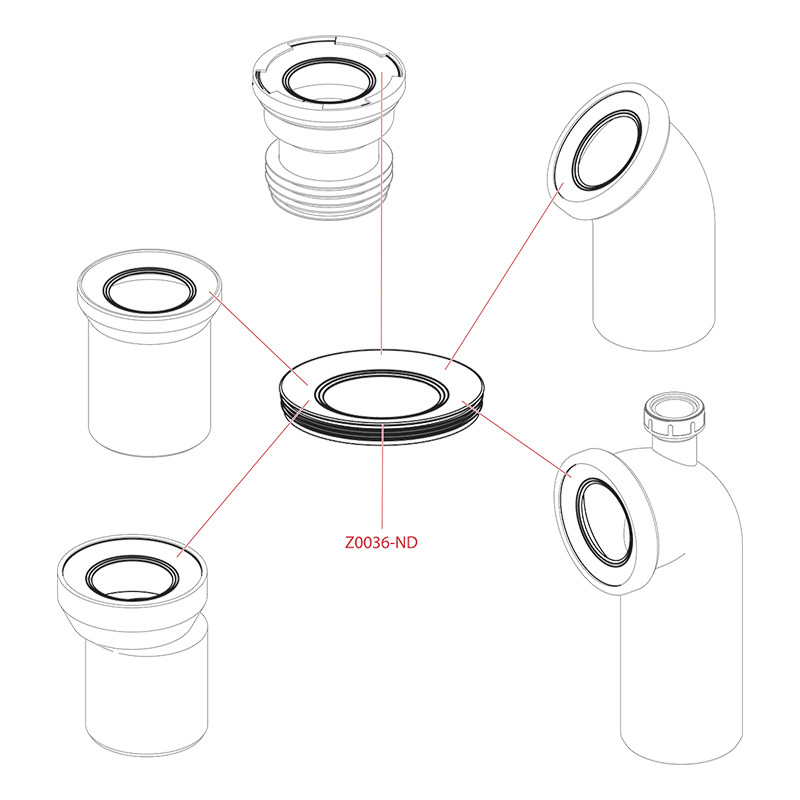 Z0036-ND