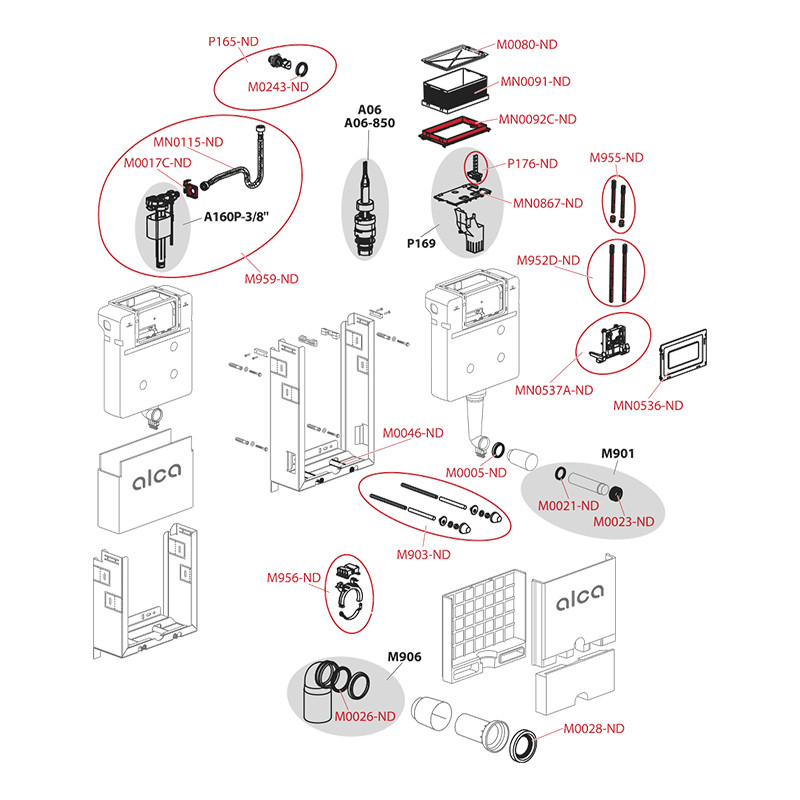 P165-ND
M0243-ND
M0080-ND
MN0091-ND
MN0092C-ND
A06
A06-850
MN0115-ND
M0017C-ND
A160P-3/8"
M959-ND
P176-ND
MN0867-ND
P169
M955-ND
M952D-ND
MN0537A-ND
MN0536-ND
alca
M0046-ND
M0005-ND
M901
M0021-ND
M0023-ND
M903-ND
M956-ND
alca
M906
M0026-ND
M0028-ND